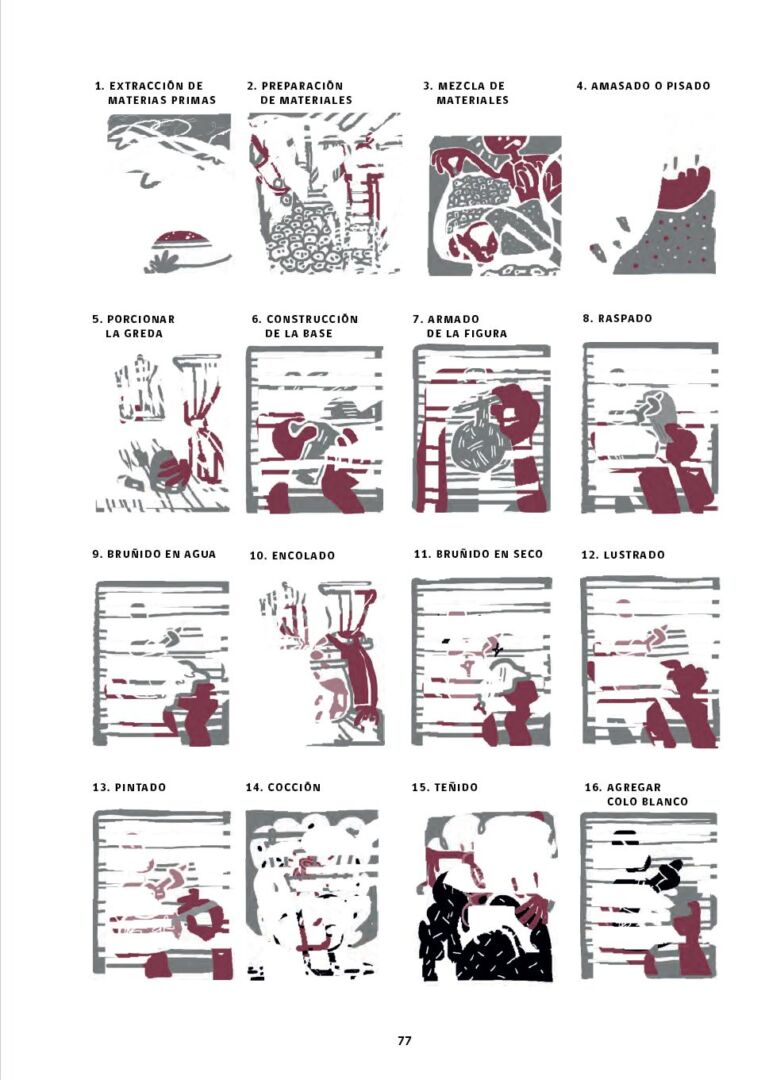 1. EXTRACCIÓN DE MATERIAS PRIMAS

2. PREPARACIÓN DE MATERIALES

3. MEZCLA DE MATERIALES

4. AMASADO O PISADO

5. PORCIONAR LA GREDA

6. CONSTRUCCIÓN DE LA BASE

7. ARMADO DE LA FIGURA

8. RASPADO

9. BRUÑIDO EN AGUA

10. ENCOLADO

11. BRUÑIDO EN SECO

12. LUSTRADO

13. PINTADO

14. COCCIÓN

15. TEÑIDO

16. AGREGAR COLO BLANCO

77